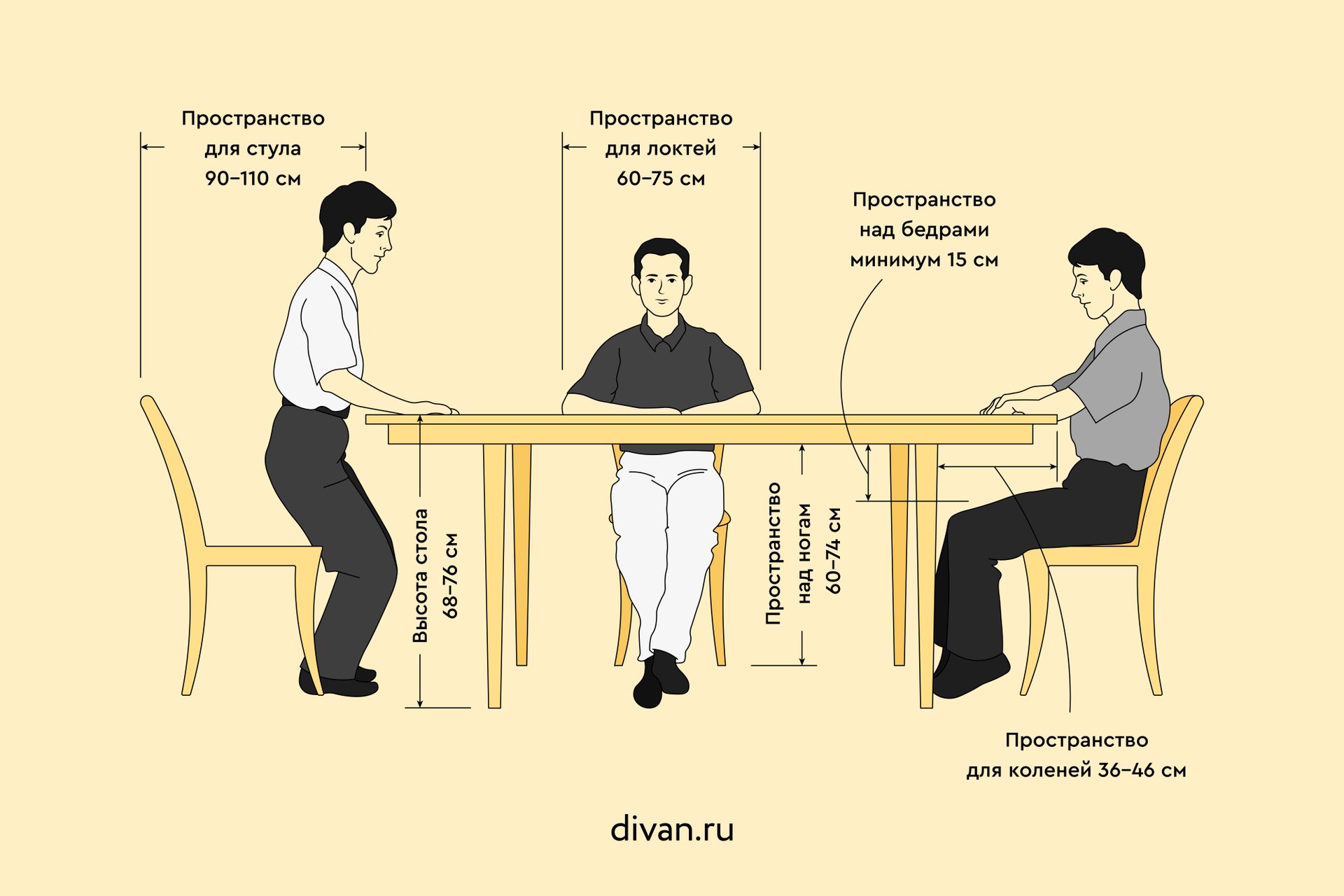 Пространство для стула 90–110 см

Пространство для локтей 60–75 см

Пространство над бедрами минимум 15 см

Высота стола 68–76 см

Пространство над ногам 60–74 см

Пространство для коленей 36–46 см

divan.ru