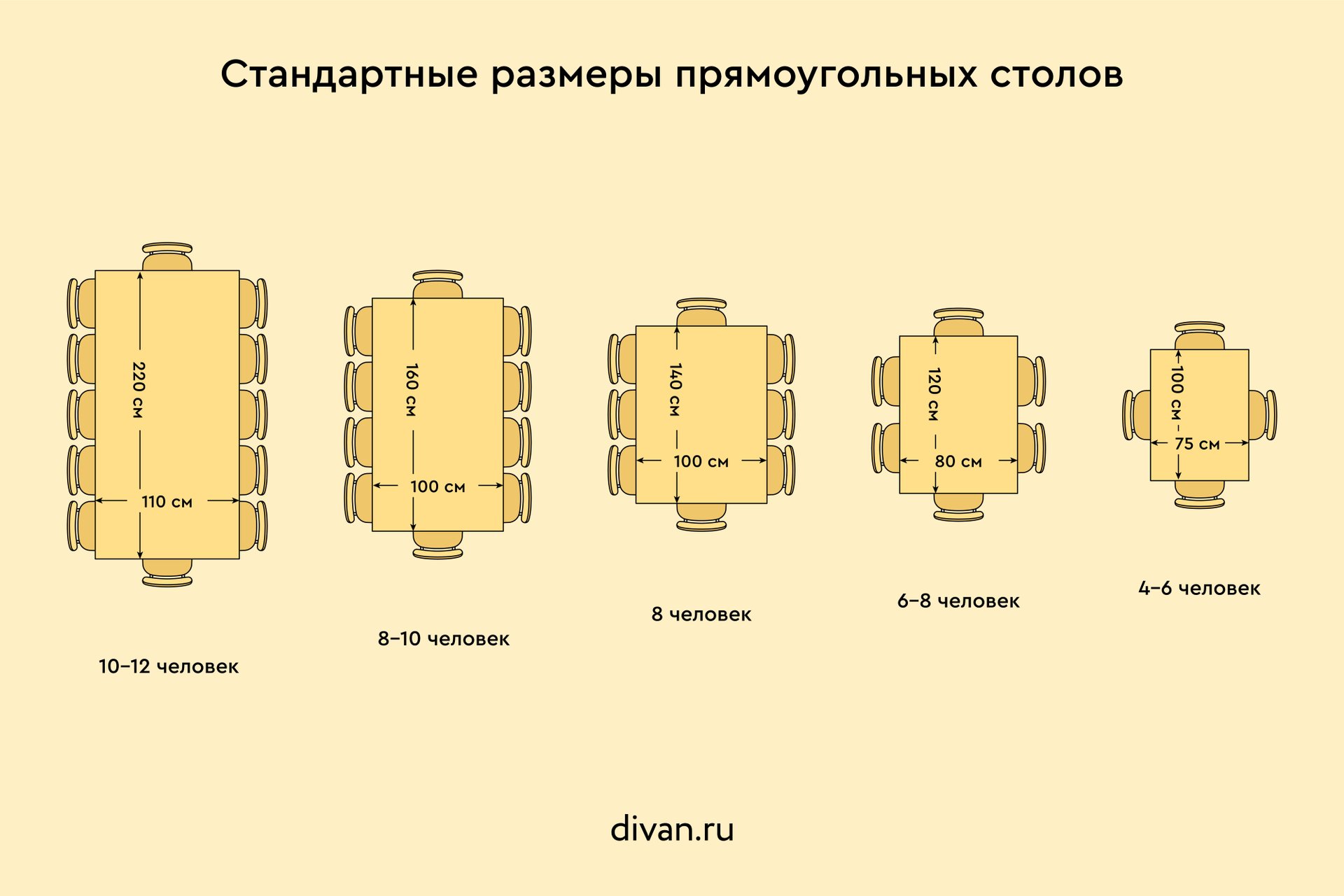 Стандартные размеры прямоугольных столов

220 см

110 см

10–12 человек

160 см

100 см

8–10 человек

140 см

100 см

8 человек

120 см

80 см

6–8 человек

100 см

75 см

4–6 человек

divan.ru